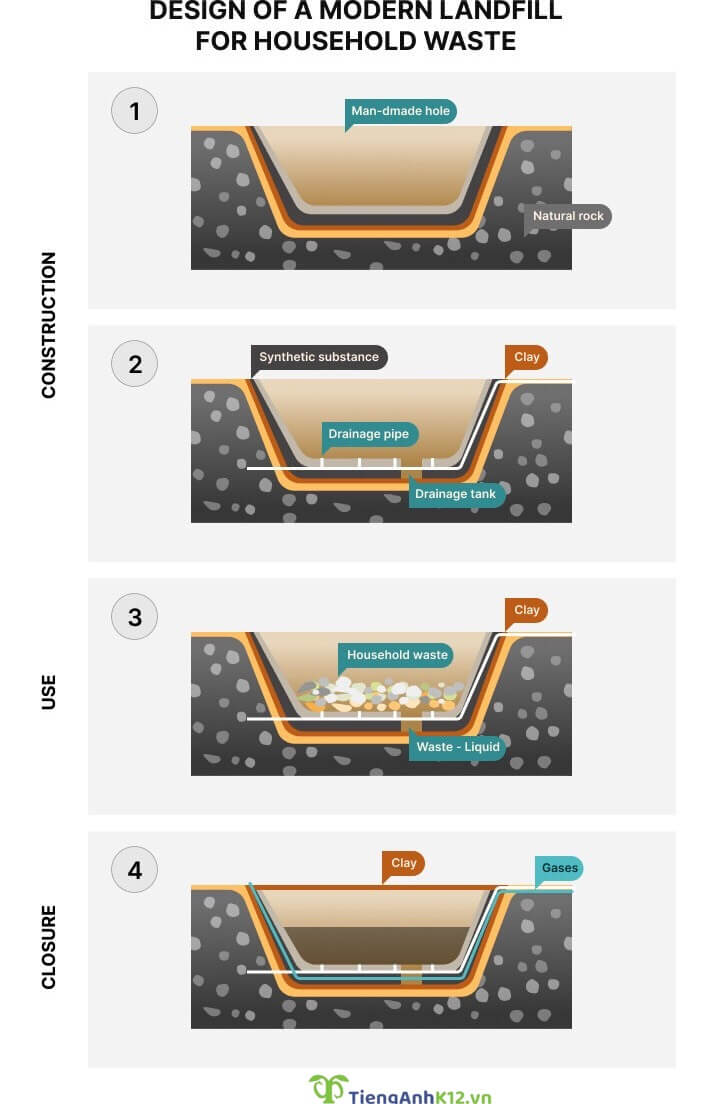 DESIGN OF A MODERN LANDFILL FOR HOUSEHOLD WASTE

CONSTRUCTION

1

Man-dmade hole

Natural rock

2

Synthetic substance

Clay

Drainage pipe

Drainage tank

USE

3

Clay

Household waste

Waste - Liquid

CLOSURE

4

Clay

Gases

TiengAnhK12.vn